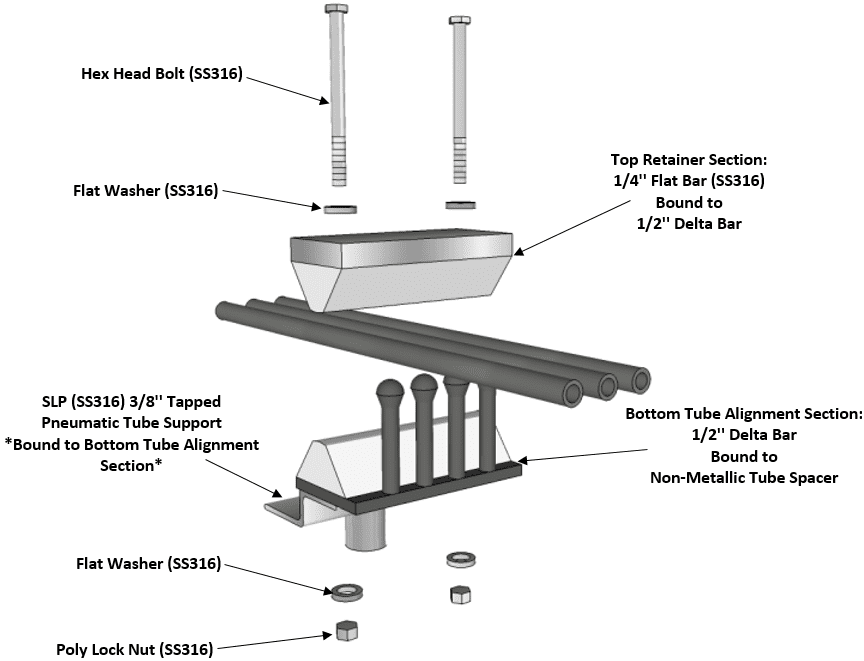 Hex Head Bolt (SS316)

Flat Washer (SS316)

Top Retainer Section:
1/4'' Flat Bar (SS316)
Bound to
1/2'' Delta Bar

SLP (SS316) 3/8'' Tapped
Pneumatic Tube Support
*Bound to Bottom Tube Alignment
Section*

Bottom Tube Alignment Section:
1/2'' Delta Bar
Bound to
Non-Metallic Tube Spacer

Flat Washer (SS316)

Poly Lock Nut (SS316)